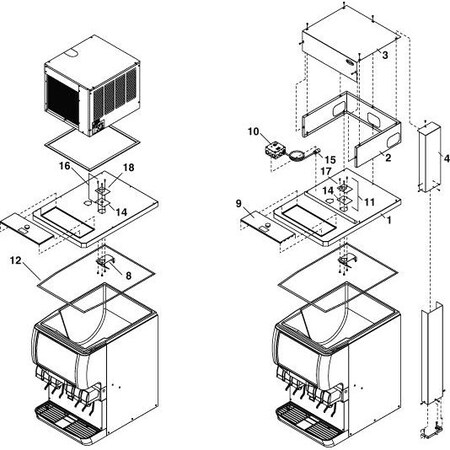 16
18
14
12
8
3
10
15
2
4
17
14
11
9
1